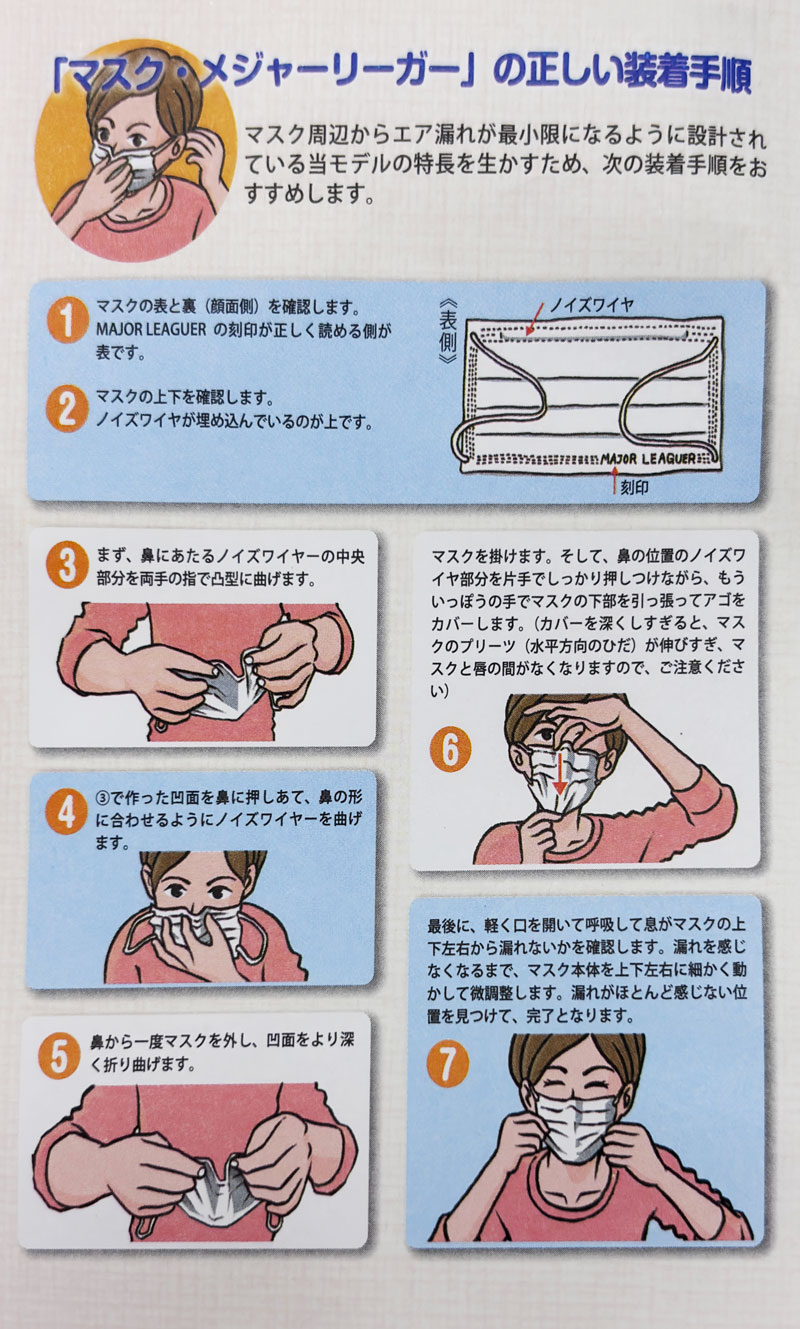 「マスク・メジャーリーガー」の正しい装着手順

マスク周辺からエア漏れが最小限になるように設計されている当モデルの特長を生かすため、次の装着手順をおすすめします。

1 マスクの表と裏（顔面側）を確認します。MAJOR LEAGUER の刻印が正しく読める側が表です。

2 マスクの上下を確認します。ノイズワイヤが埋め込んでいるのが上です。

《表側》

ノイズワイヤ

MAJOR LEAGUER

刻印

3 まず、鼻にあたるノイズワイヤーの中央部分を両手の指で凸型に曲げます。

4 ③で作った凹面を鼻に押しあて、鼻の形に合わせるようにノイズワイヤーを曲げます。

5 鼻から一度マスクを外し、凹面をより深く折り曲げます。

マスクを掛けます。そして、鼻の位置のノイズワイヤ部分を片手でしっかり押しつけながら、もういっぽうの手でマスクの下部を引っ張ってアゴをカバーします。（カバーを深くしすぎると、マスクのプリーツ（水平方向のひだ）が伸びすぎ、マスクと唇の間がなくなりますので、ご注意ください）

6

最後に、軽く口を開いて呼吸して息がマスクの上下左右から漏れないかを確認します。漏れを感じなくなるまで、マスク本体を上下左右に細かく動かして微調整します。漏れがほとんど感じない位置を見つけて、完了となります。

7