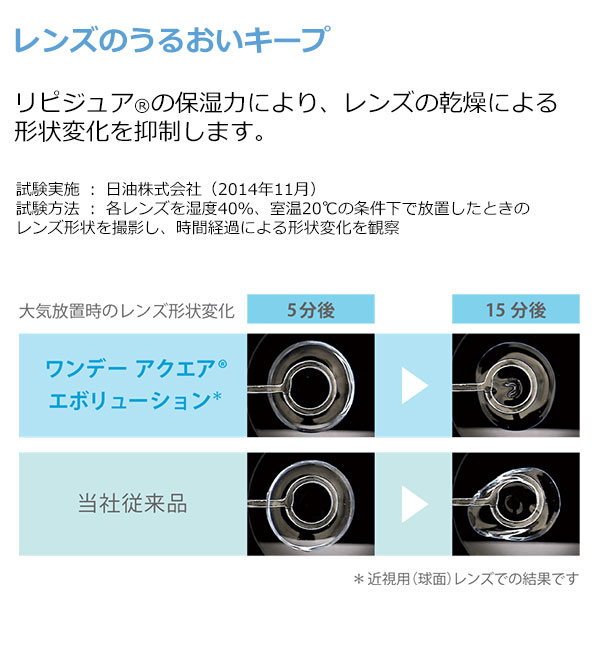 レンズのうるおいキープ

リピジュア®の保湿力により、レンズの乾燥による形状変化を抑制します。

試験実施 ： 日油株式会社（2014年11月）
試験方法 ： 各レンズを湿度40%、室温20℃の条件下で放置したときのレンズ形状を撮影し、時間経過による形状変化を観察

大気放置時のレンズ形状変化

5分後

15 分後

ワンデー アクエア® エボリューション*

当社従来品

＊近視用（球面）レンズでの結果です