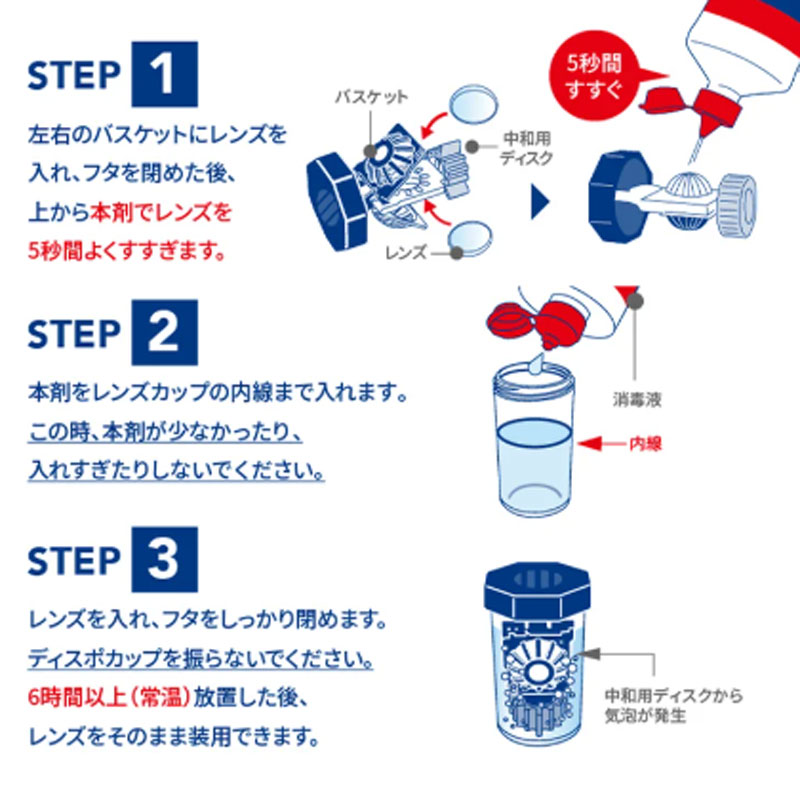 STEP 1

左右のバスケットにレンズを入れ、フタを閉めた後、上から本剤でレンズを5秒間よくすすぎます。

バスケット

中和用ディスク

レンズ

5秒間すすぐ

STEP 2

本剤をレンズカップの内線まで入れます。
この時、本剤が少なかったり、入れすぎたりしないでください。

消毒液

内線

STEP 3

レンズを入れ、フタをしっかり閉めます。
ディスポカップを振らないでください。
6時間以上（常温）放置した後、レンズをそのまま装用できます。

中和用ディスクから気泡が発生